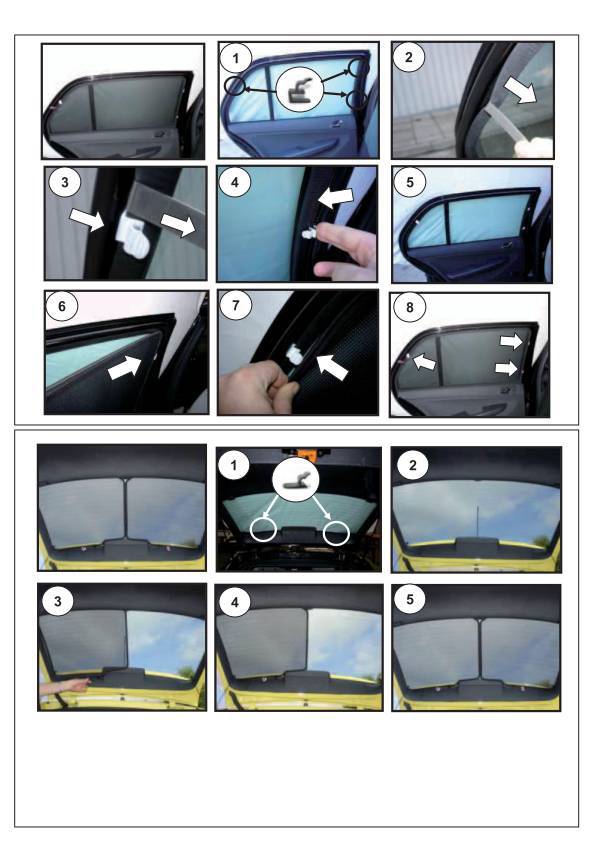 1

2

3

4

5

6

7

8

1

2

3

4

5