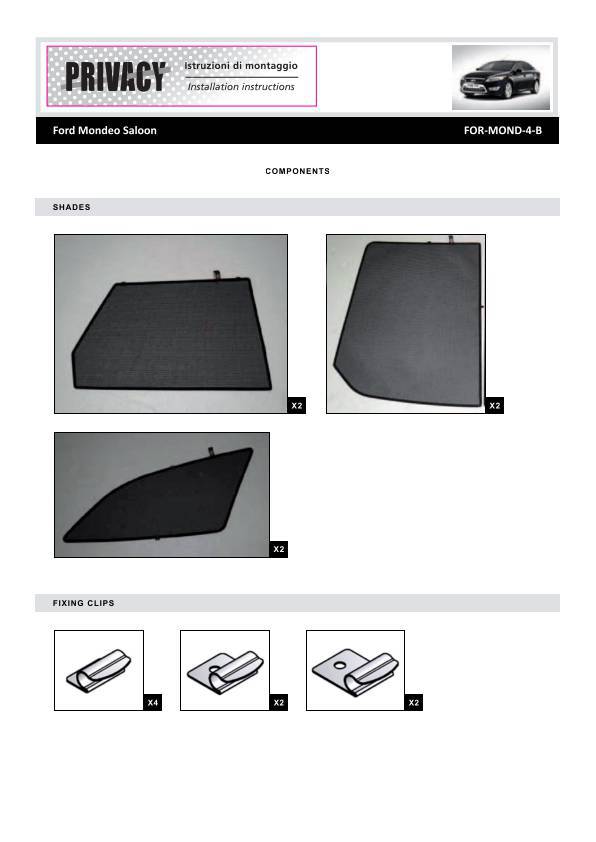 PRIVACY
Istruzioni di montaggio
Installation instructions

Ford Mondeo Saloon
FOR-MOND-4-B

COMPONENTS

SHADES

X2

X2

X2

FIXING CLIPS

X4

X2

X2