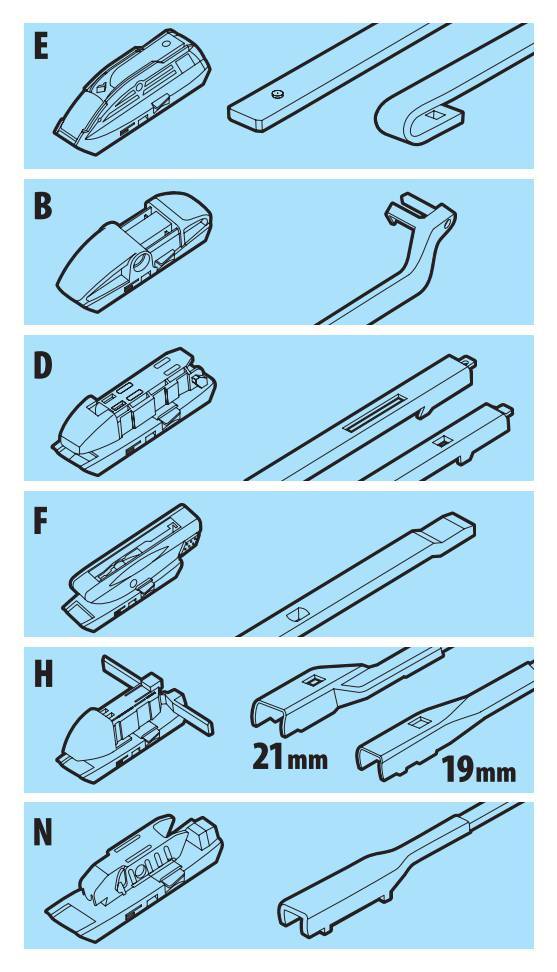 E

B

D

F

H

21mm

19mm

N