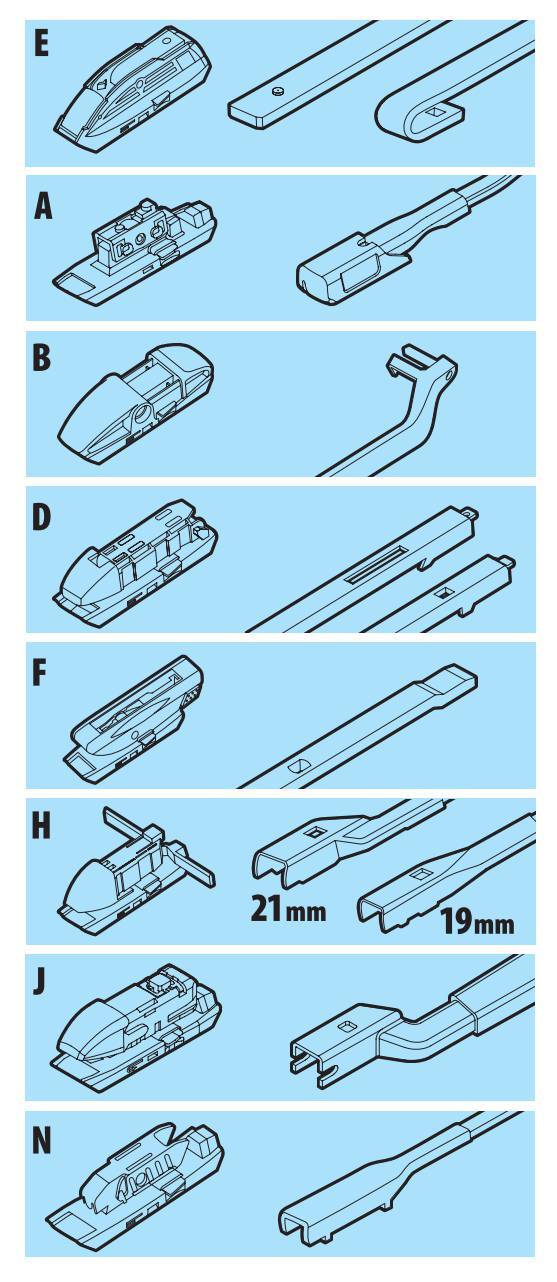 E

A

B

D

F

H

21mm

19mm

J

N