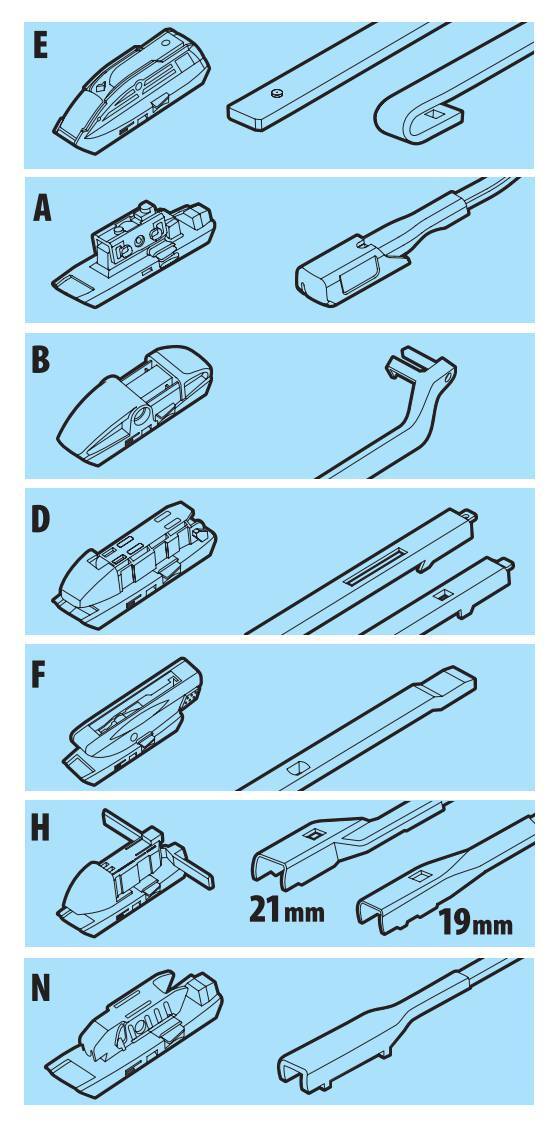 E

A

B

D

F

H

21mm

19mm

N