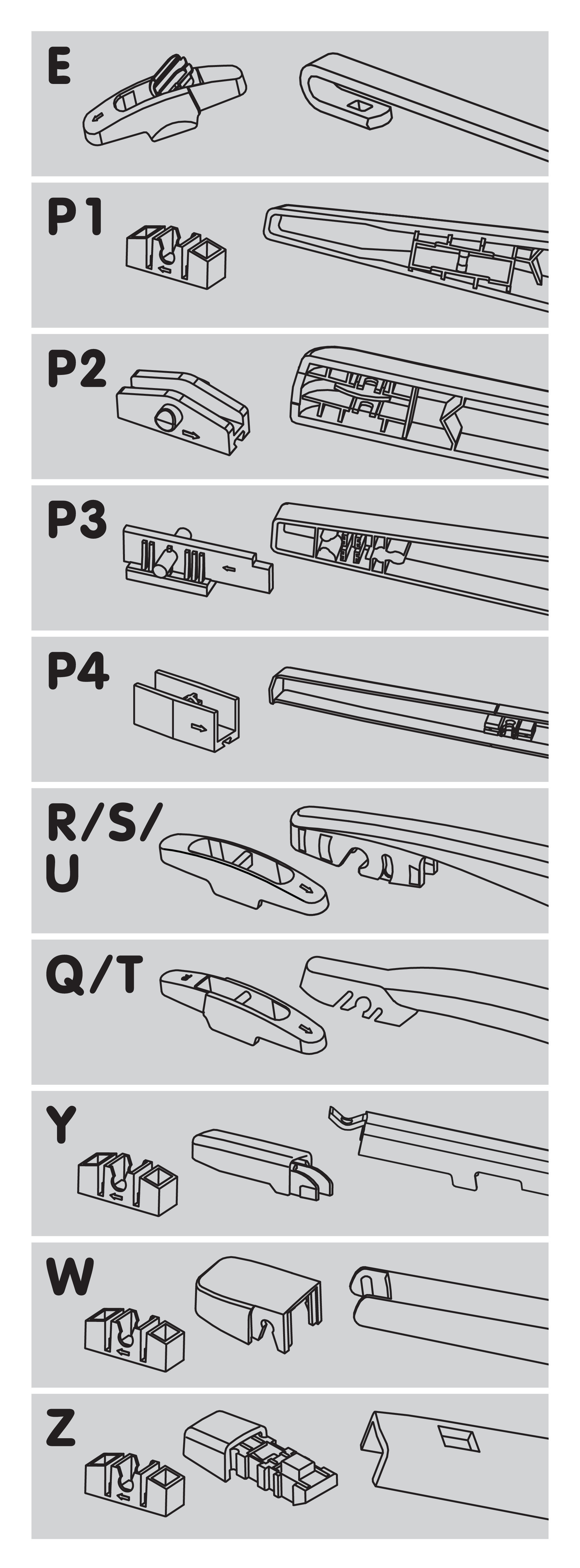 E

P1

P2

P3

P4

R/S/U

Q/T

Y

W

Z