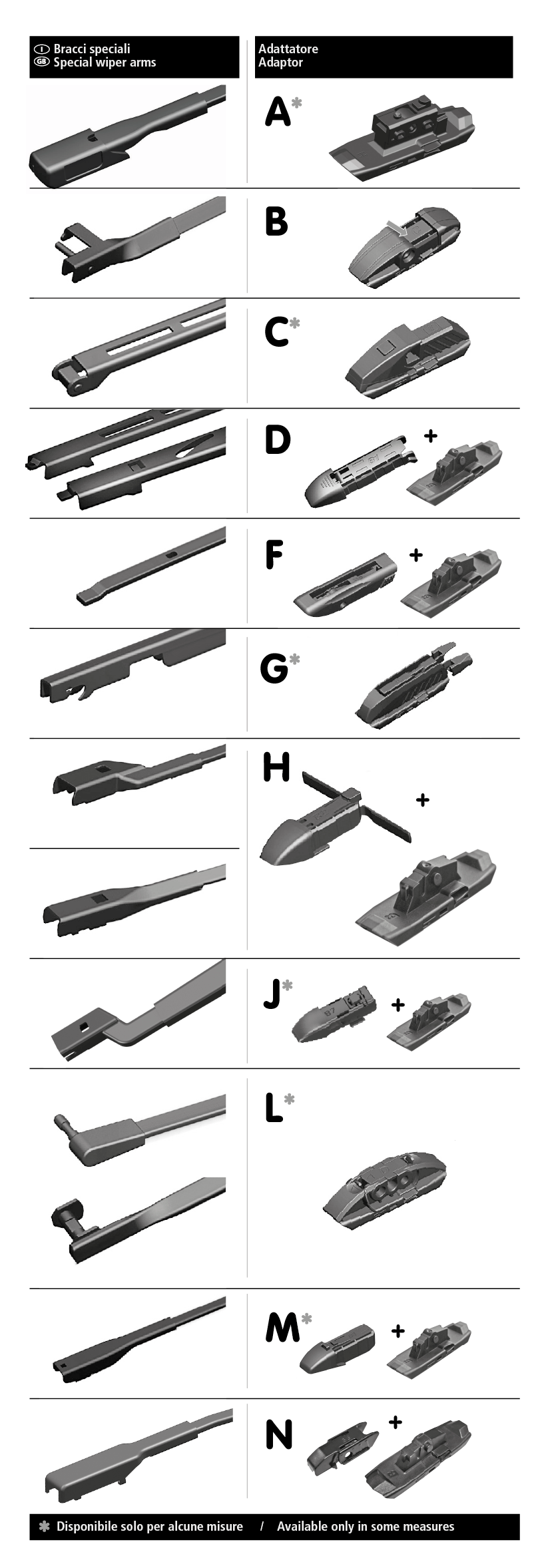 I Bracci speciali
GB Special wiper arms

Adattatore
Adaptor

A*

B

C*

D +

F +

G*

H +

J* +

L*

M* +

N +

* Disponibile solo per alcune misure / Available only in some measures