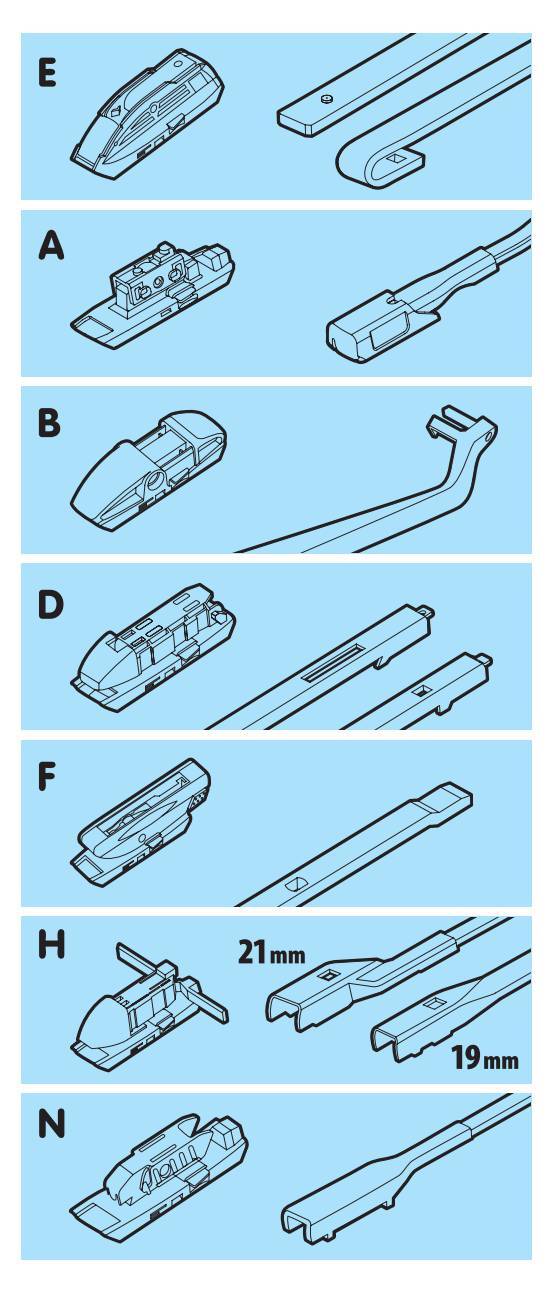 E

A

B

D

F

H

21mm

19mm

N