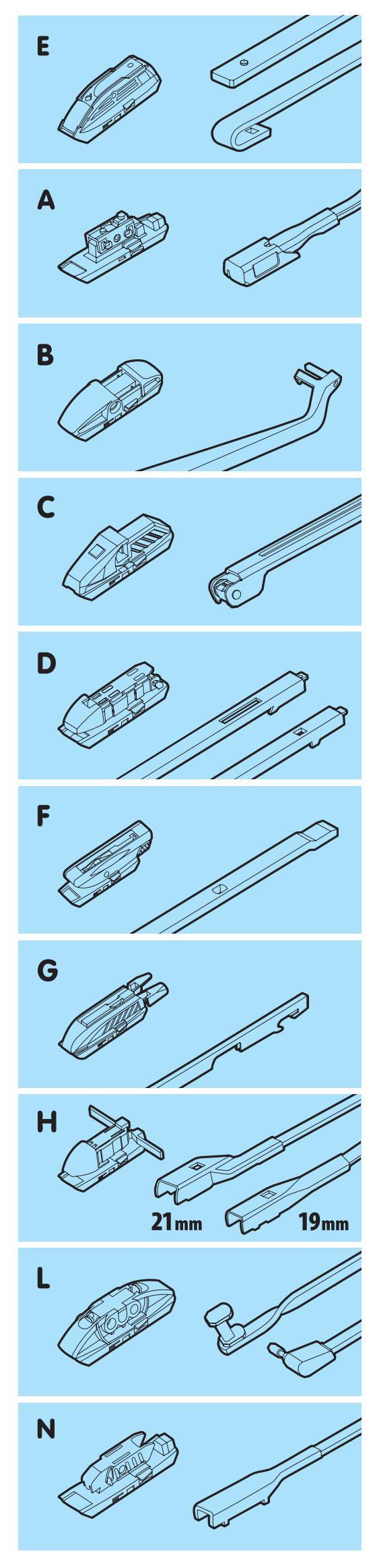 E

A

B

C

D

F

G

H

21mm

19mm

L

N