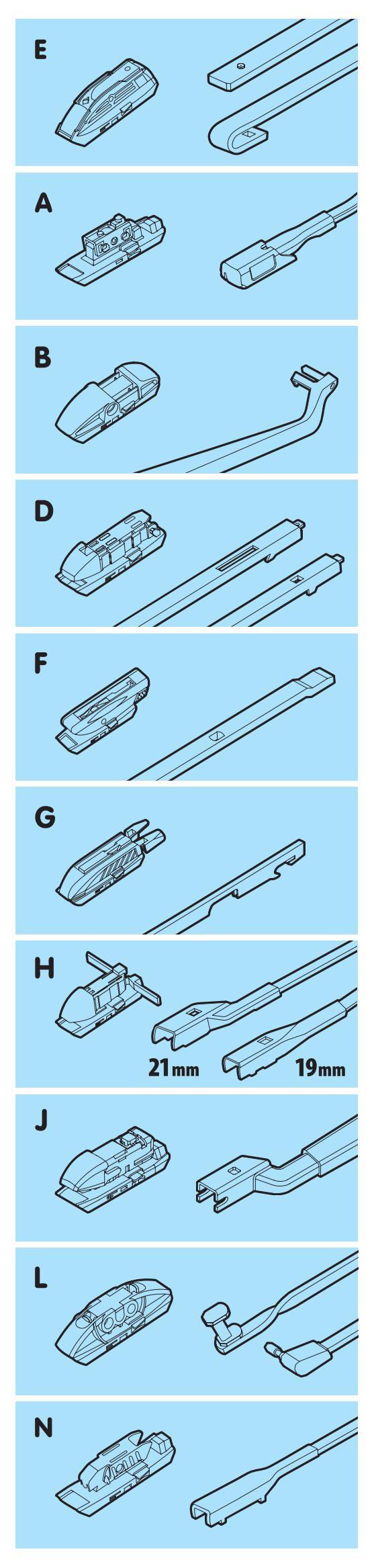 E

A

B

D

F

G

H

21mm

19mm

J

L

N