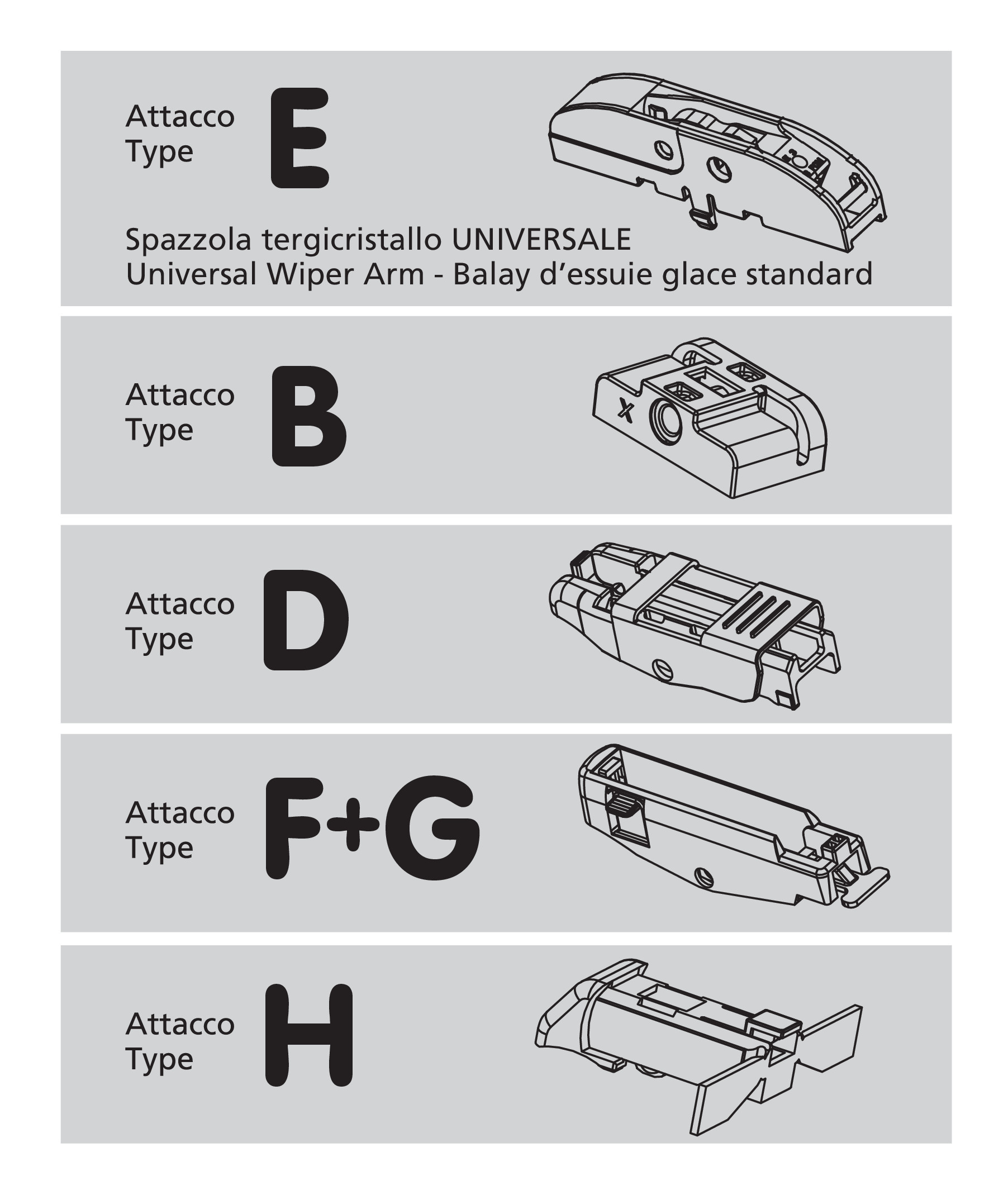 Attacco
Type
E

Spazzola tergicristallo UNIVERSALE
Universal Wiper Arm - Balay d’essuie glace standard

Attacco
Type
B

X

Attacco
Type
D

Attacco
Type
F+G

Attacco
Type
H