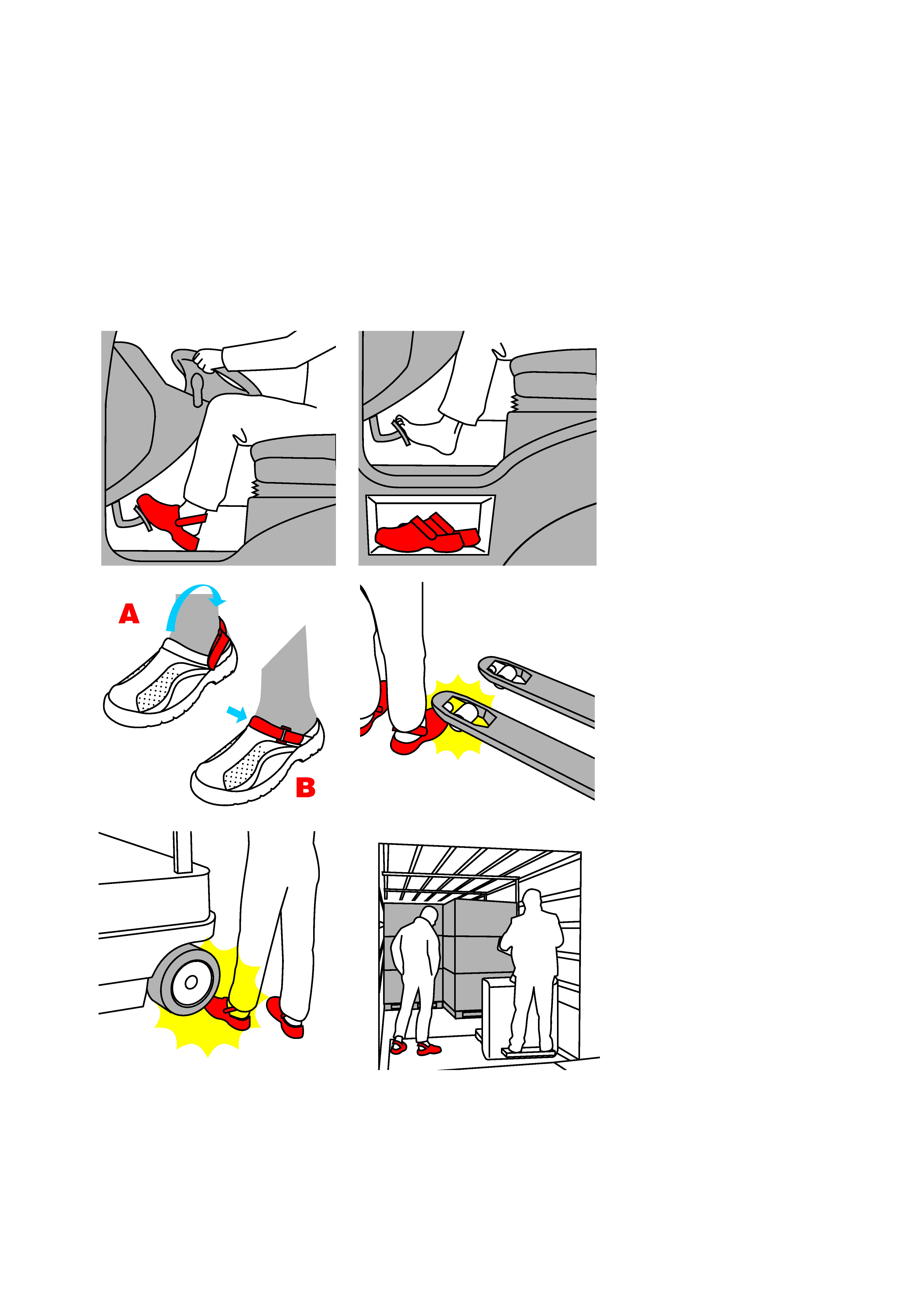 A

B