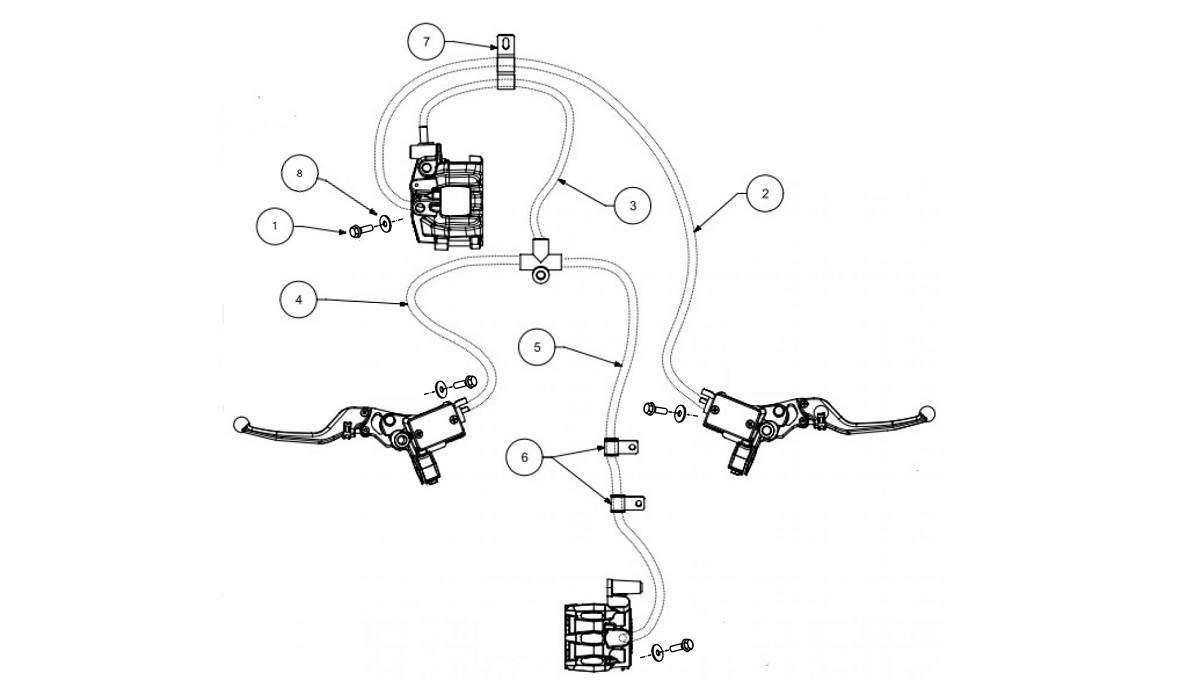 7
8
1
3
2
4
5
6