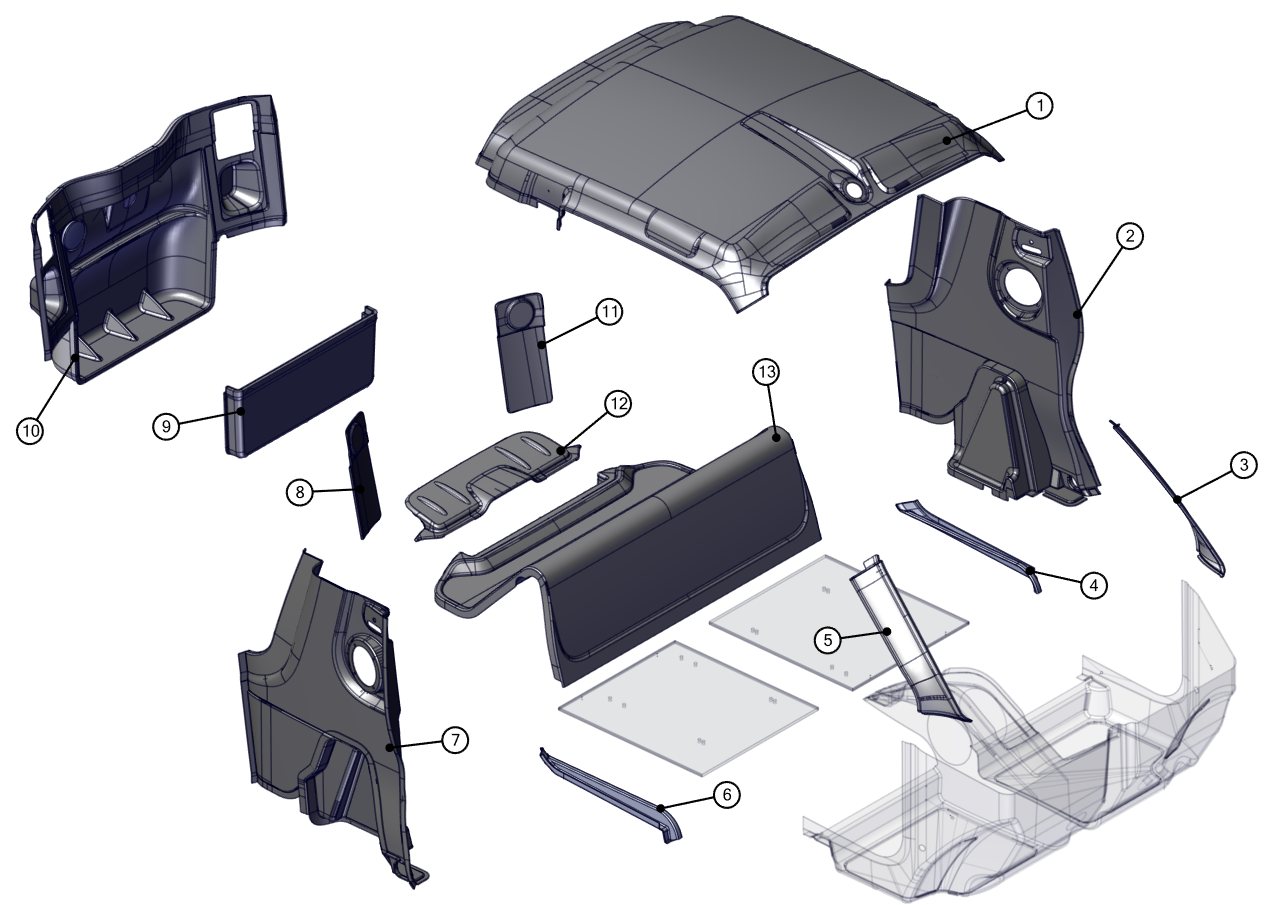 1
2
3
4
5
6
7
8
9
10
11
12
13