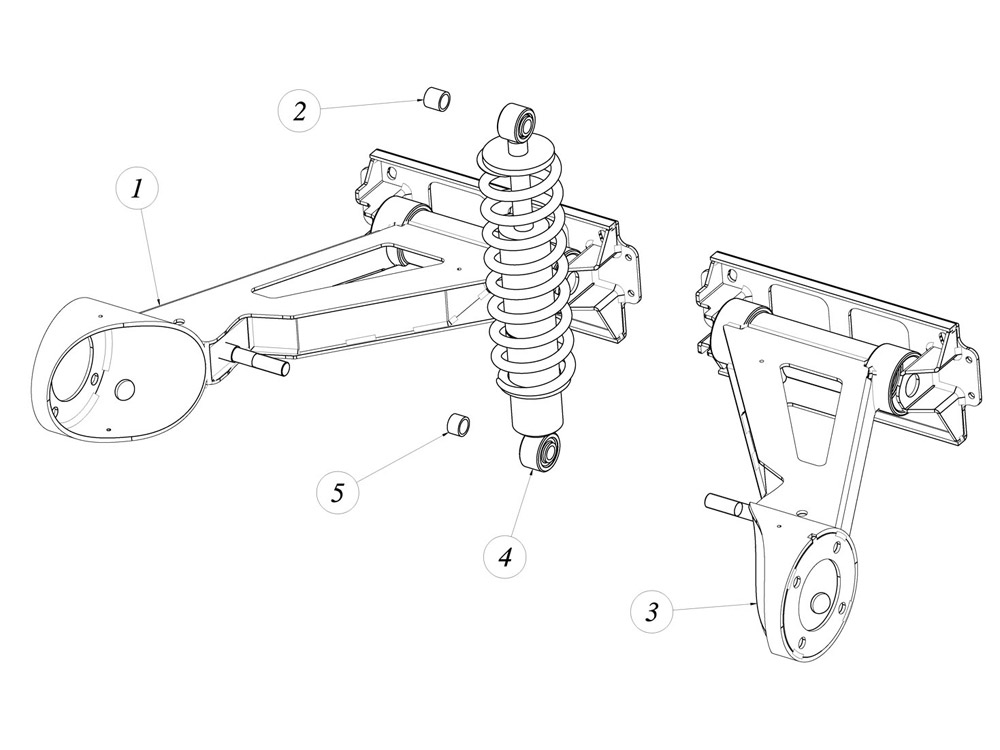 2
1
5
4
3