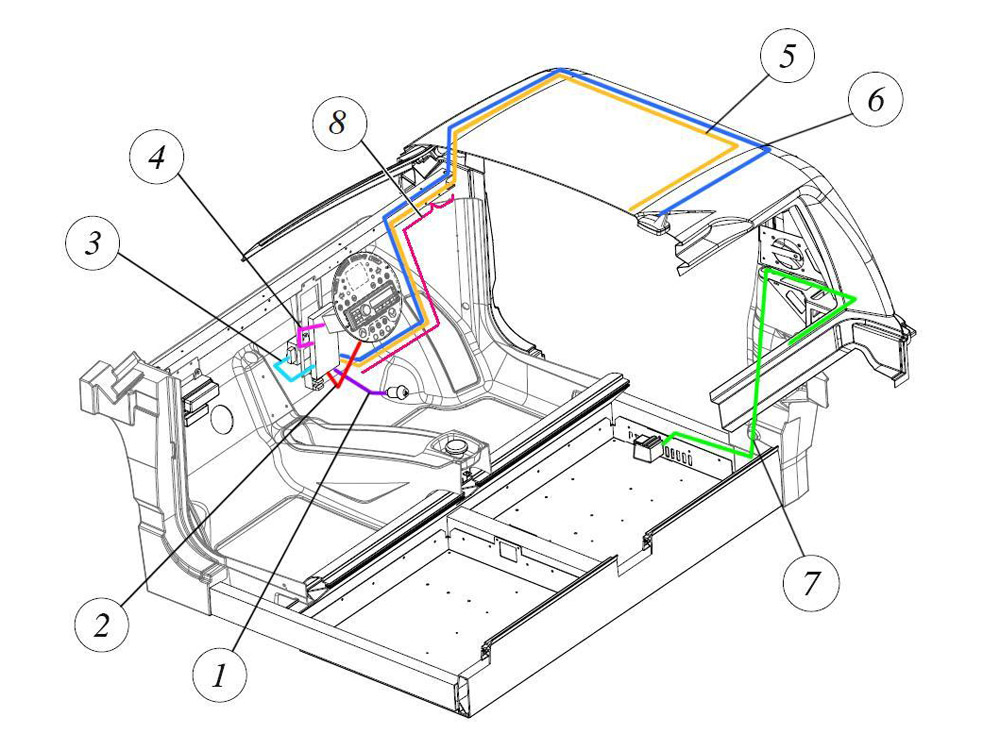 5
6
8
4
3
7
2
1